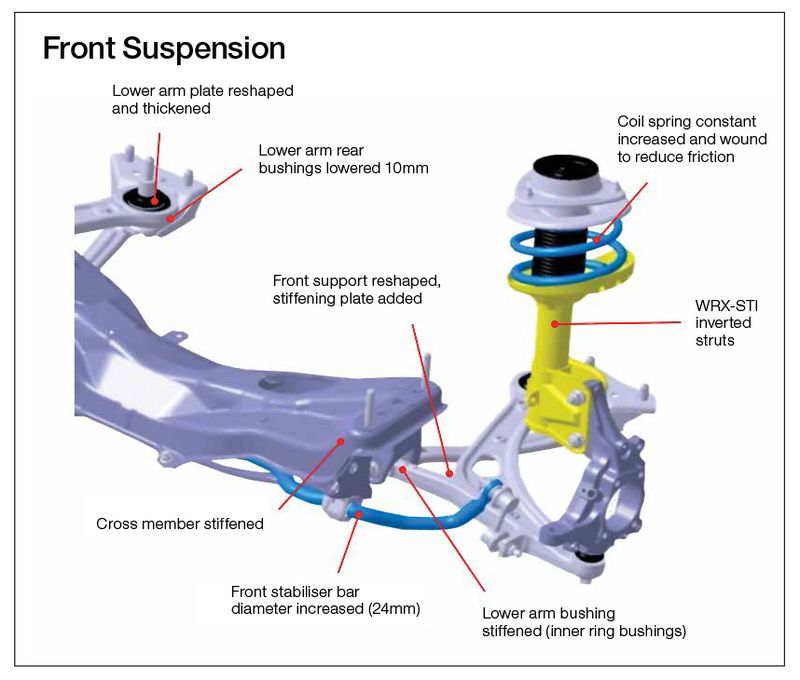 Front Suspension

Lower arm plate reshaped and thickened

Lower arm rear bushings lowered 10mm

Coil spring constant increased and wound to reduce friction

Front support reshaped, stiffening plate added

WRX-STI inverted struts

Cross member stiffened

Front stabiliser bar diameter increased (24mm)

Lower arm bushing stiffened (inner ring bushings)